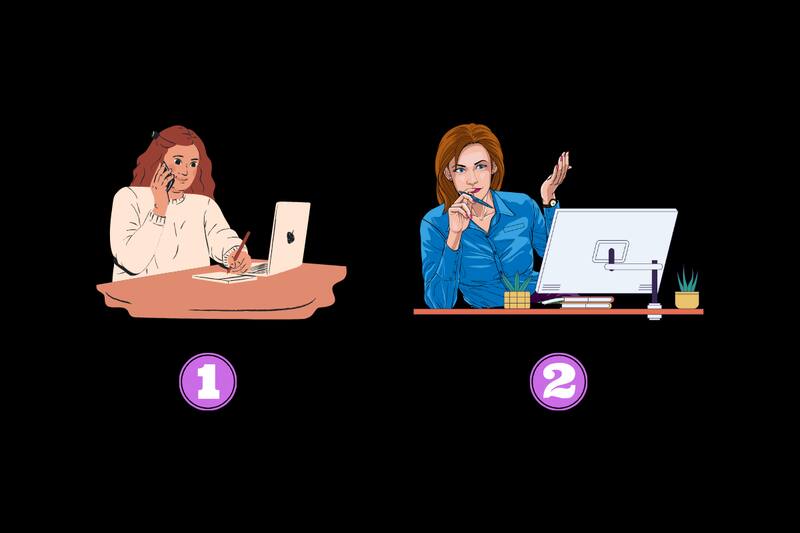 1

2