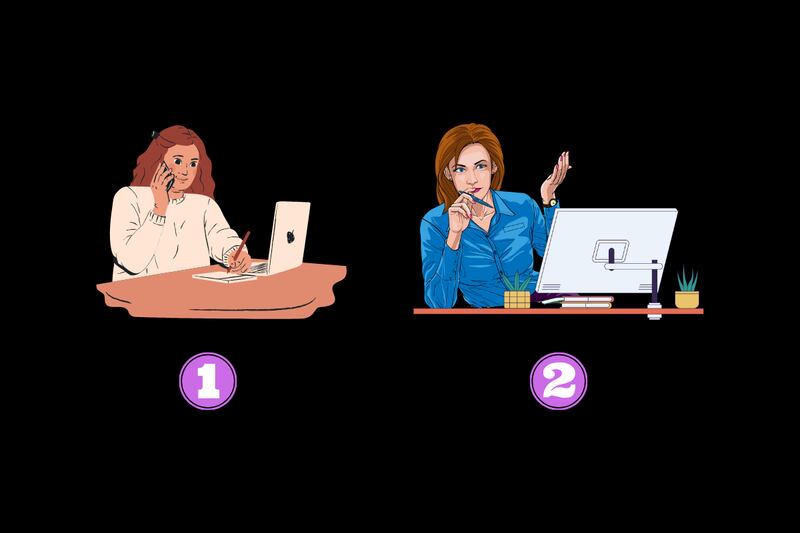 1

2