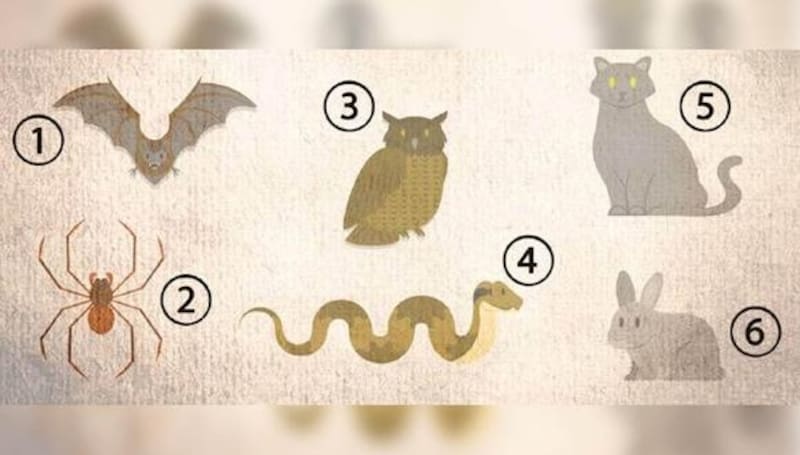 1
3
5
2
4
6