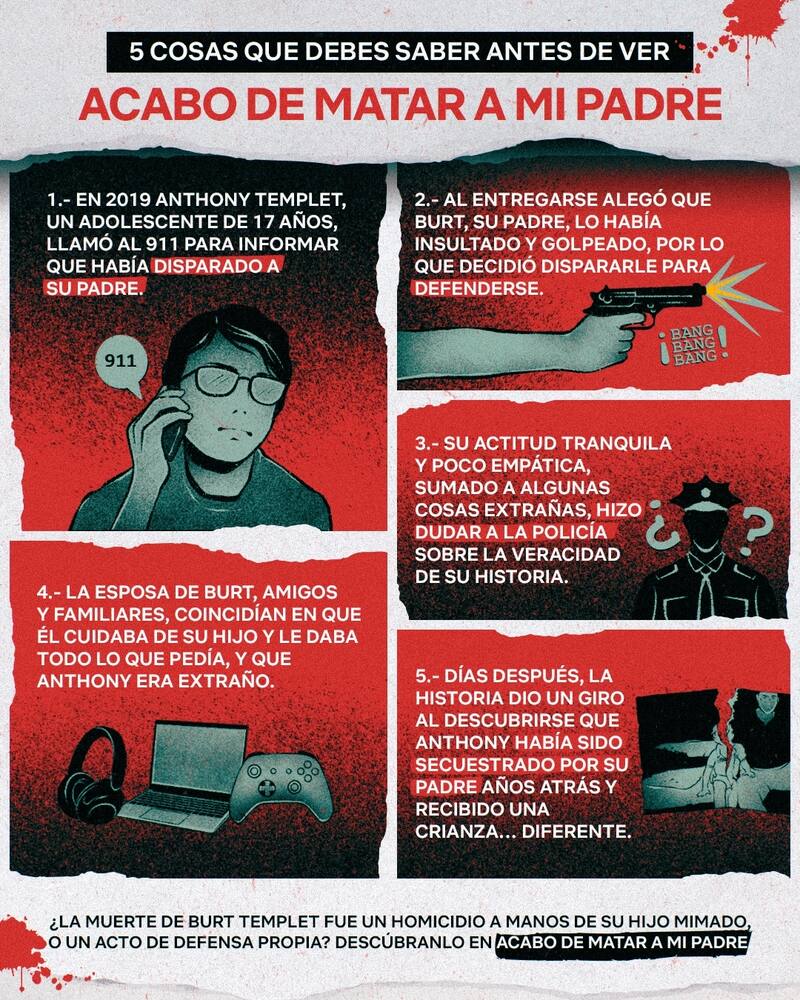 5 COSAS QUE DEBES SABER ANTES DE VER

ACABO DE MATAR A MI PADRE

1.- EN 2019 ANTHONY TEMPLET, UN ADOLESCENTE DE 17 AÑOS, LLAMÓ AL 911 PARA INFORMAR QUE HABÍA DISPARADO A SU PADRE.

911

2.- AL ENTREGARSE ALEGÓ QUE BURT, SU PADRE, LO HABÍA INSULTADO Y GOLPEADO, POR LO QUE DECIDIÓ DISPARARLE PARA DEFENDERSE.

¡BANG BANG BANG!

3.- SU ACTITUD TRANQUILA Y POCO EMPÁTICA, SUMADO A ALGUNAS COSAS EXTRAÑAS, HIZO DUDAR A LA POLICÍA SOBRE LA VERACIDAD DE SU HISTORIA.

¿ ?

4.- LA ESPOSA DE BURT, AMIGOS Y FAMILIARES, COINCIDÍAN EN QUE ÉL CUIDABA DE SU HIJO Y LE DABA TODO LO QUE PEDÍA, Y QUE ANTHONY ERA EXTRAÑO.

5.- DÍAS DESPUÉS, LA HISTORIA DIO UN GIRO AL DESCUBRIRSE QUE ANTHONY HABÍA SIDO SECUESTRADO POR SU PADRE AÑOS ATRÁS Y RECIBIDO UNA CRIANZA... DIFERENTE.

¿LA MUERTE DE BURT TEMPLET FUE UN HOMICIDIO A MANOS DE SU HIJO MIMADO, O UN ACTO DE DEFENSA PROPIA? DESCÚBRANLO EN ACABO DE MATAR A MI PADRE